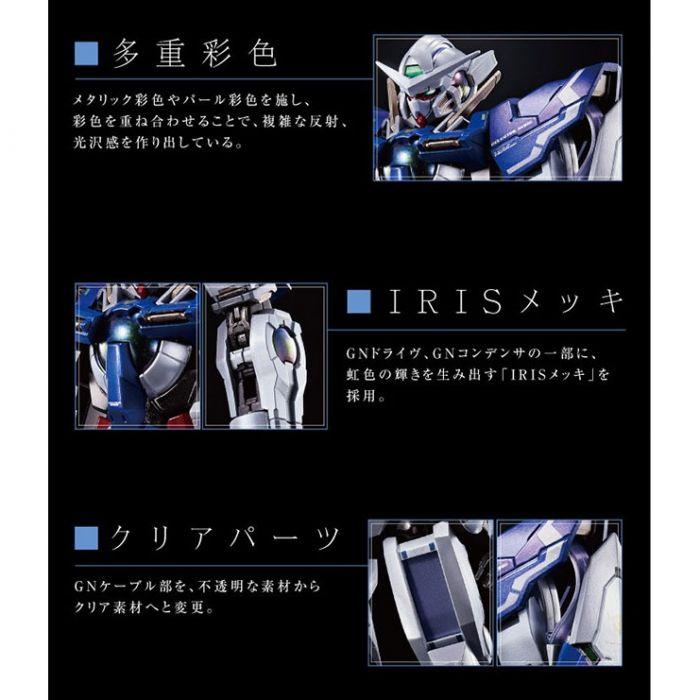 ■多重彩色

メタリック彩色やパール彩色を施し、彩色を重ね合わせることで、複雑な反射、光沢感を作り出している。

■IRISメッキ

GNドライヴ、GNコンデンサの一部に、虹色の輝きを生み出す「IRISメッキ」を採用。

■クリアパーツ

GNケーブル部を、不透明な素材からクリア素材へと変更。