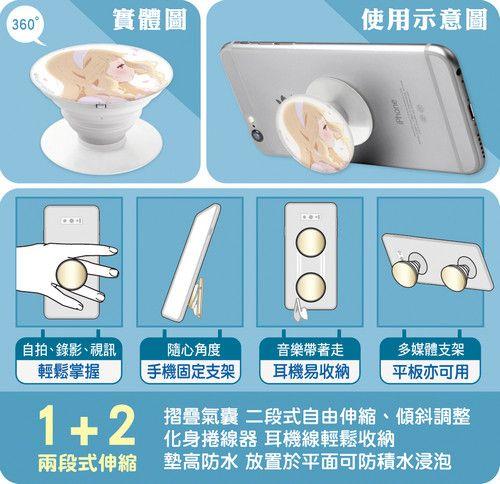 360°

實體圖

使用示意圖

iPhone

自拍、錄影、視訊
輕鬆掌握

隨心角度
手機固定支架

音樂帶著走
耳機易收納

多媒體支架
平板亦可用

1+2
兩段式伸縮

摺疊氣囊 二段式自由伸縮、傾斜調整
化身捲線器 耳機線輕鬆收納
墊高防水 放置於平面可防積水浸泡