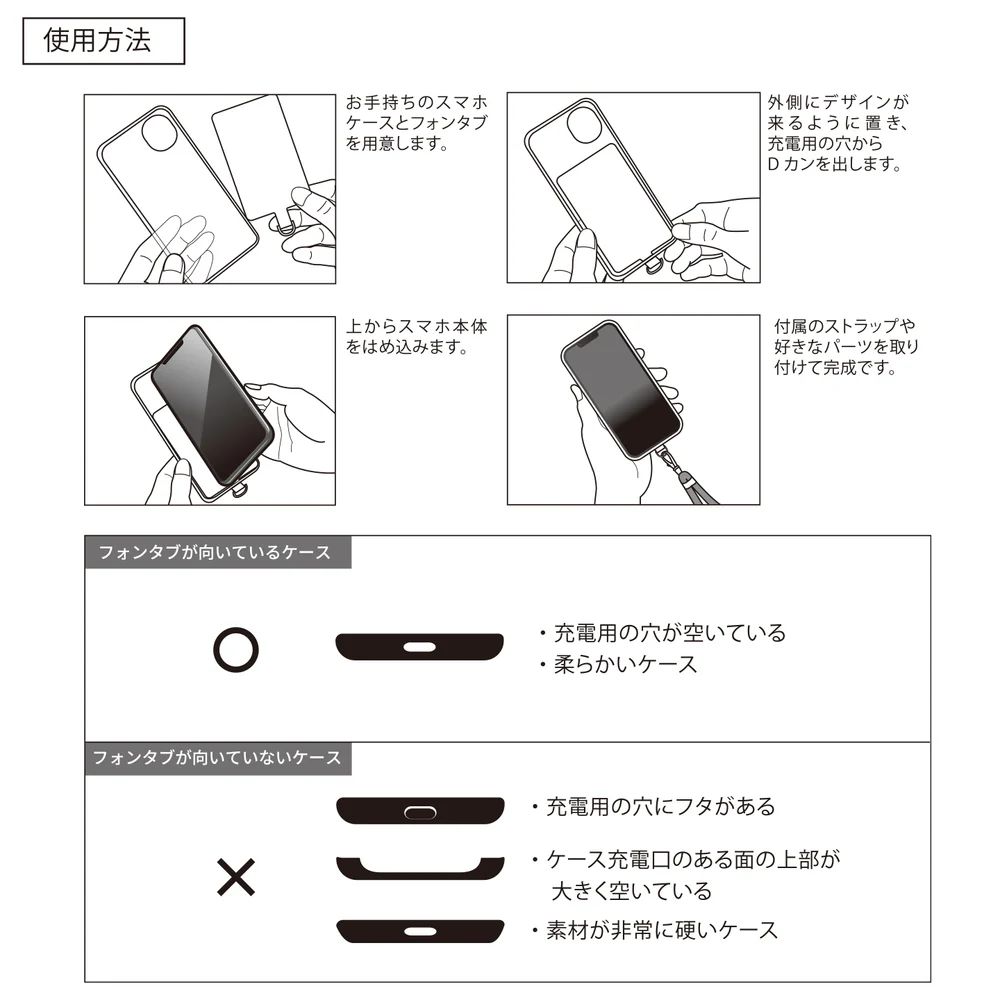 使用方法

お手持ちのスマホケースとフォンタブを用意します。

外側にデザインが来るように置き、充電用の穴からDカンを出します。

上からスマホ本体をはめ込みます。

付属のストラップや好きなパーツを取り付けて完成です。

フォンタブが向いているケース

○

・充電用の穴が空いている
・柔らかいケース

フォンタブが向いていないケース

×

・充電用の穴にフタがある
・ケース充電口のある面の上部が大きく空いている
・素材が非常に硬いケース